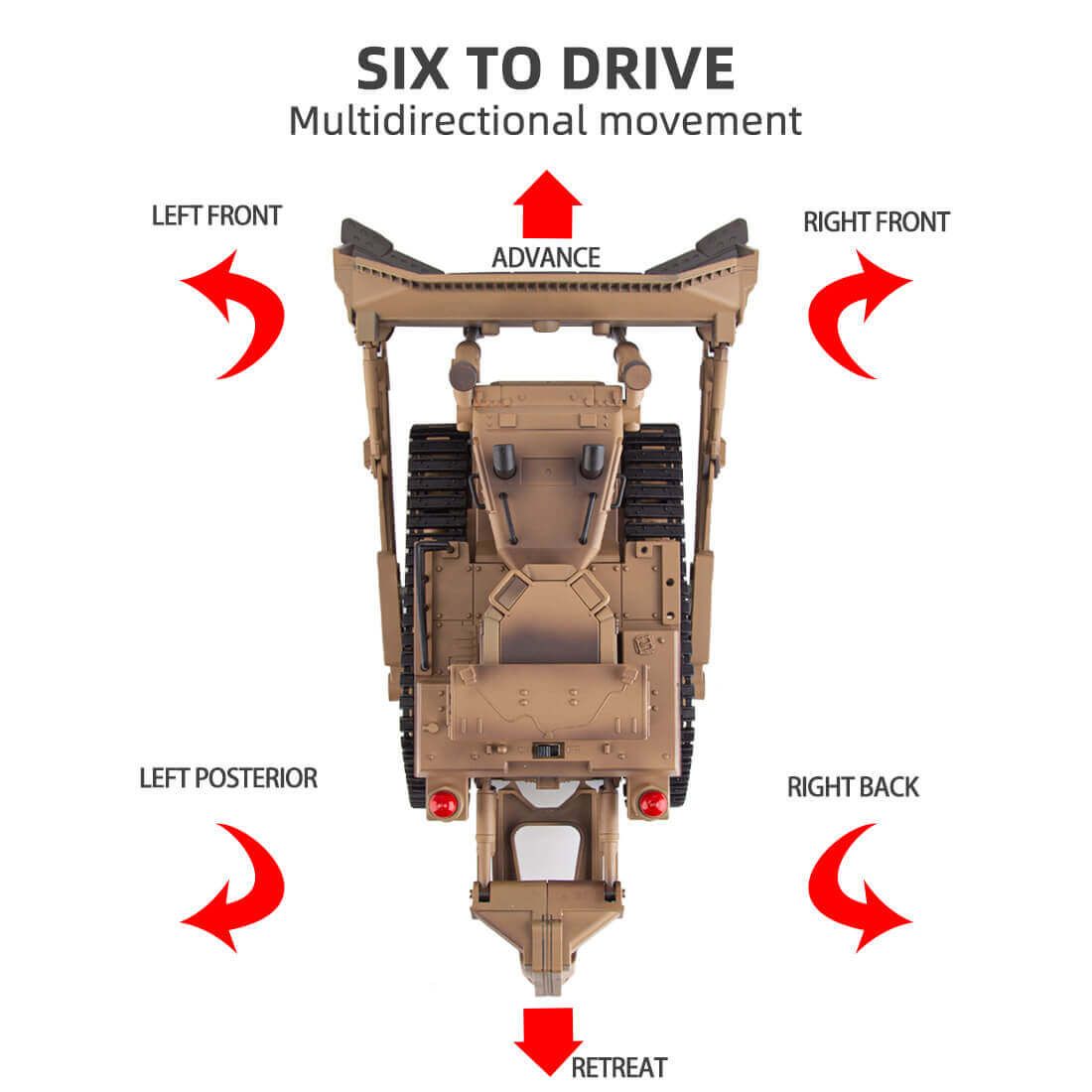 SIX TO DRIVE
Multidirectional movement

LEFT FRONT

ADVANCE

RIGHT FRONT

LEFT POSTERIOR

RIGHT BACK

RETREAT