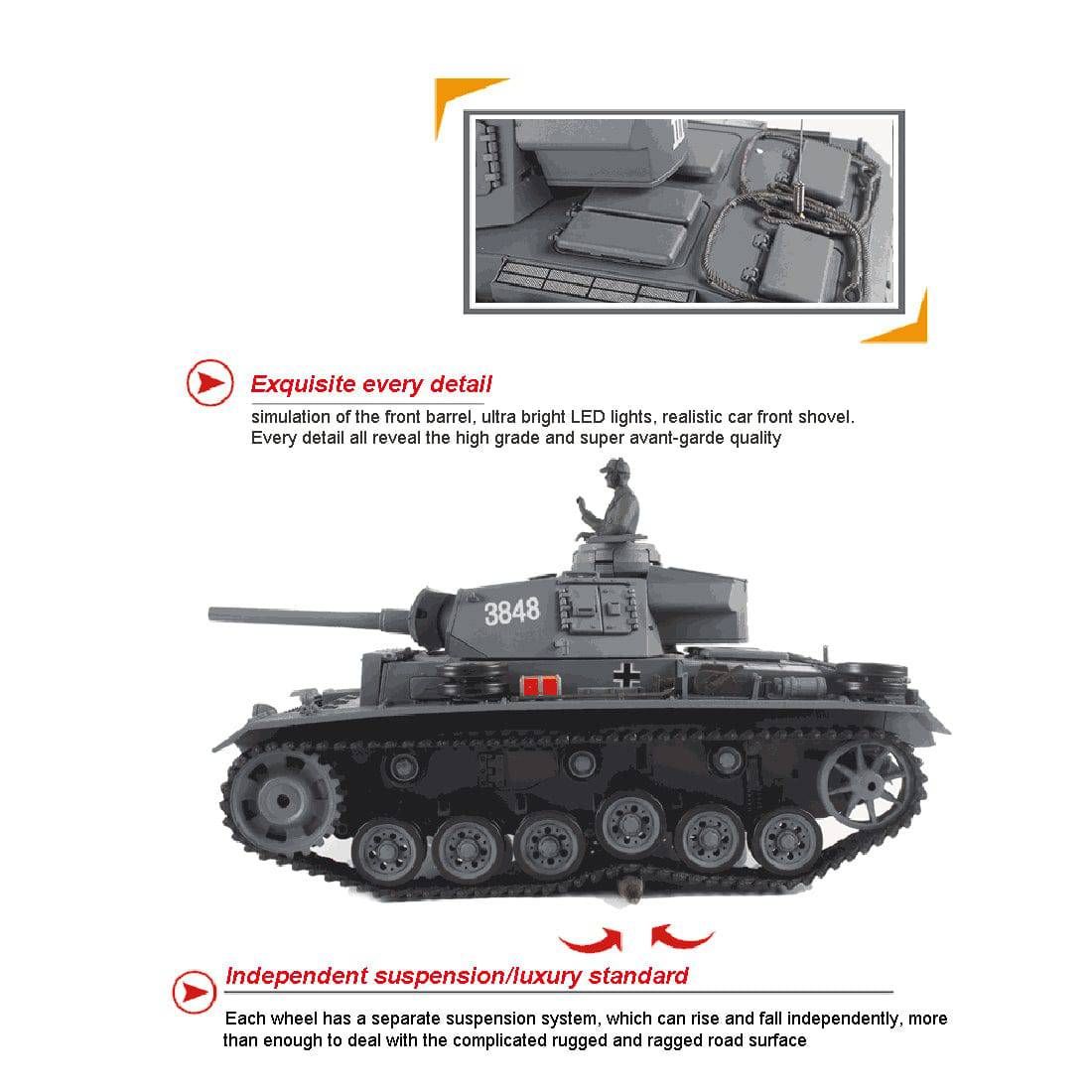 Exquisite every detail

simulation of the front barrel, ultra bright LED lights, realistic car front shovel. Every detail all reveal the high grade and super avant-garde quality

3848

Independent suspension/luxury standard

Each wheel has a separate suspension system, which can rise and fall independently, more than enough to deal with the complicated rugged and ragged road surface