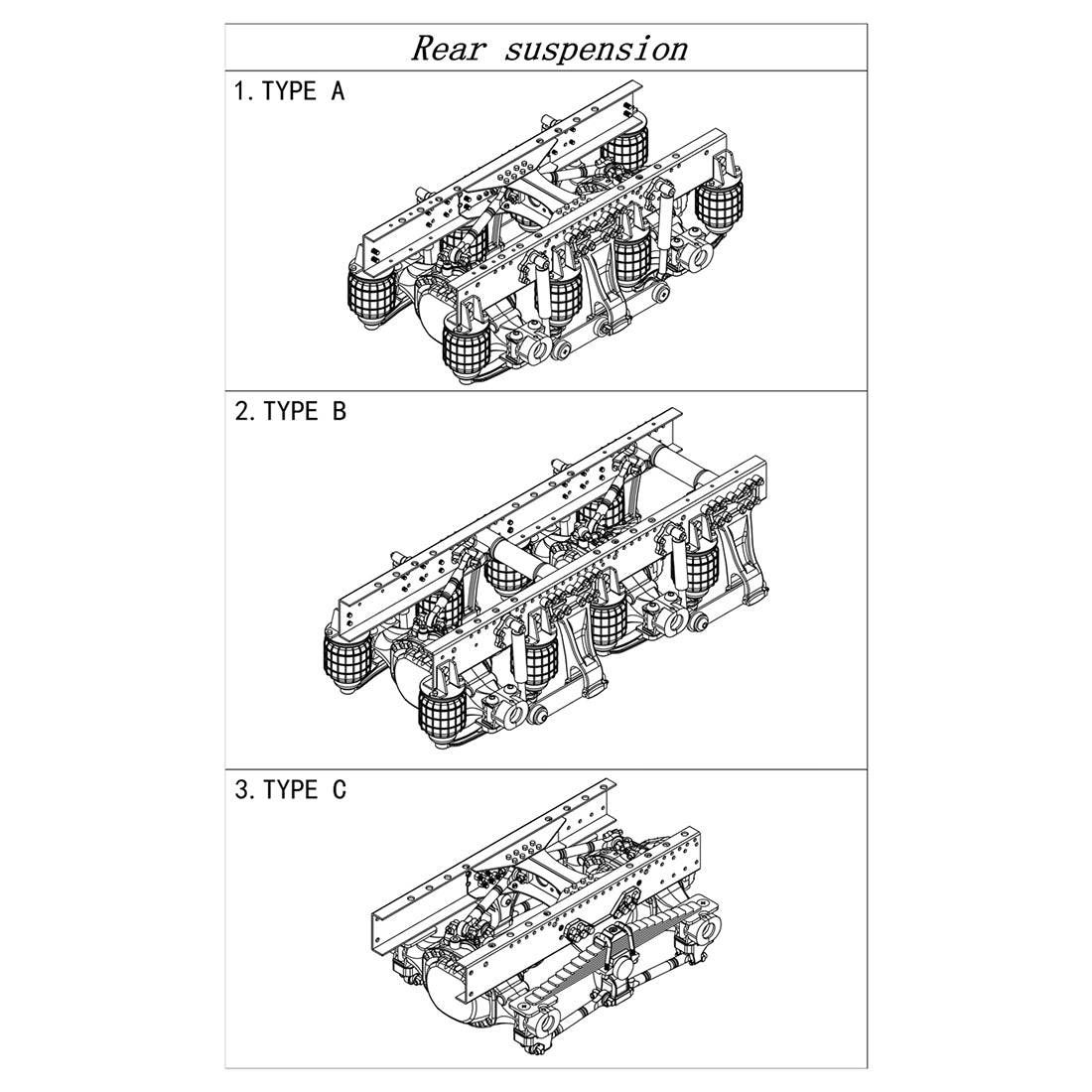 Rear suspension

1. TYPE A

2. TYPE B

3. TYPE C